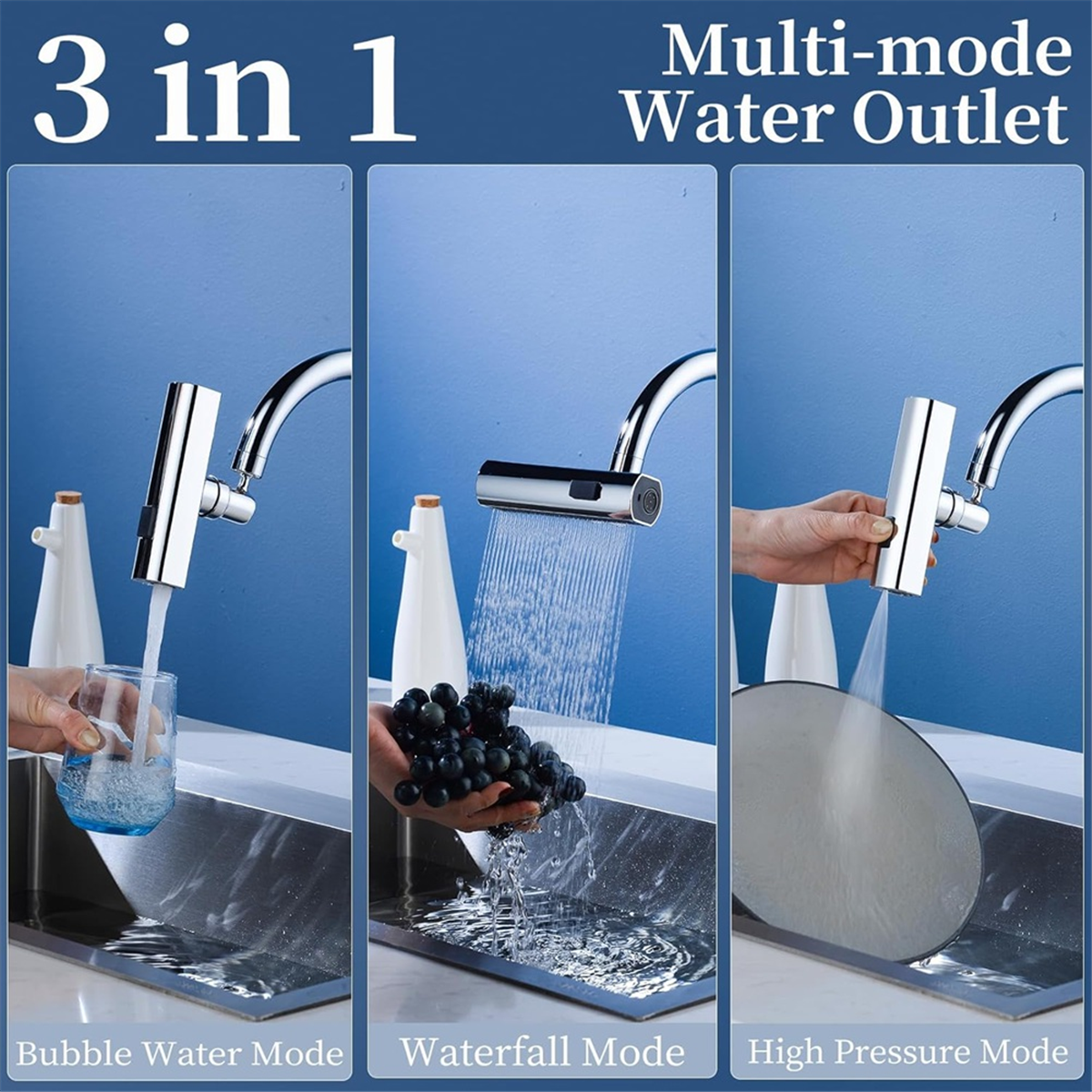 3 in 1

Multi-mode Water Outlet

Bubble Water Mode

Waterfall Mode

High Pressure Mode